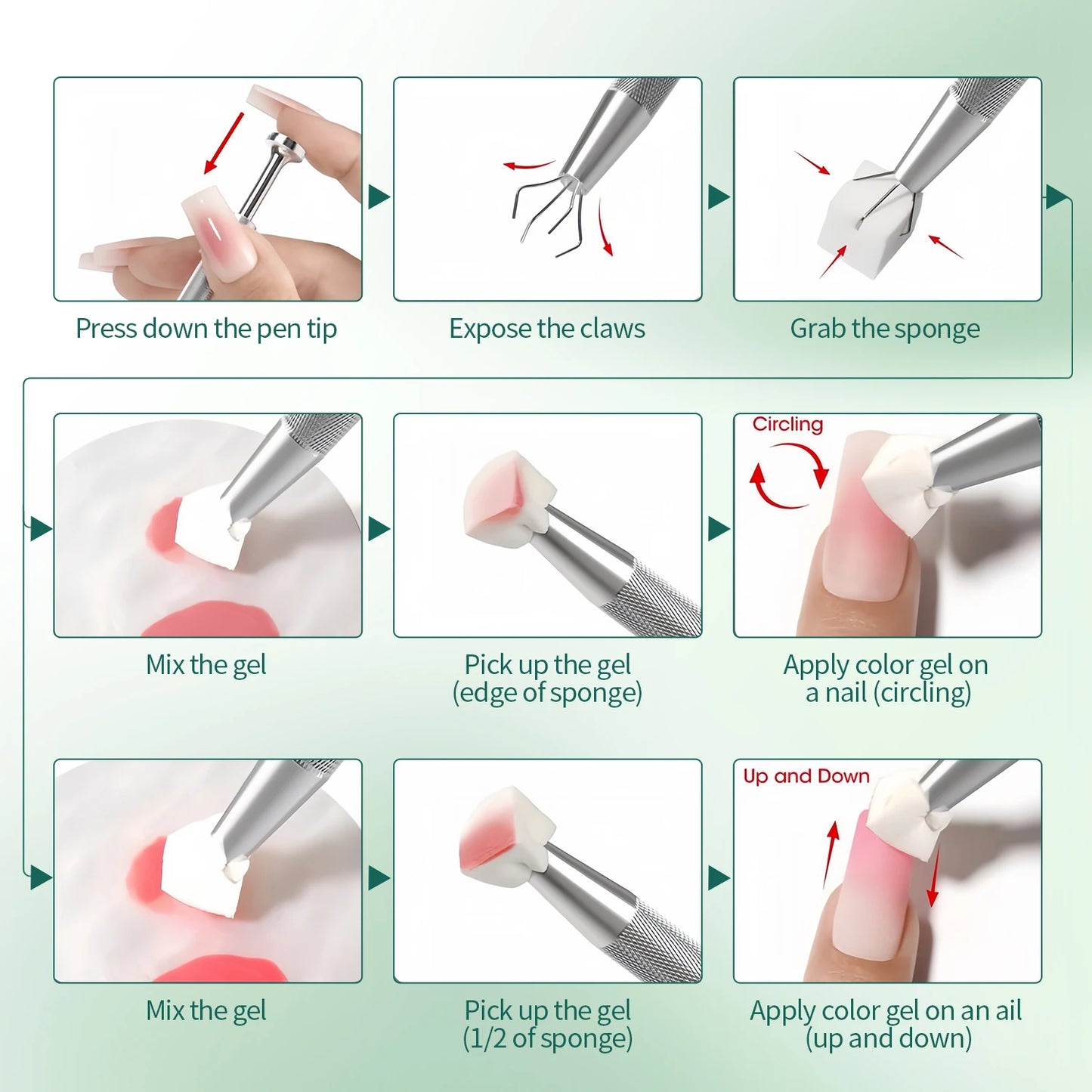 Press down the pen tip

Expose the claws

Grab the sponge

Mix the gel

Pick up the gel (edge of sponge)

Circling

Apply color gel on a nail (circling)

Mix the gel

Pick up the gel (1/2 of sponge)

Up and Down

Apply color gel on an ail (up and down)