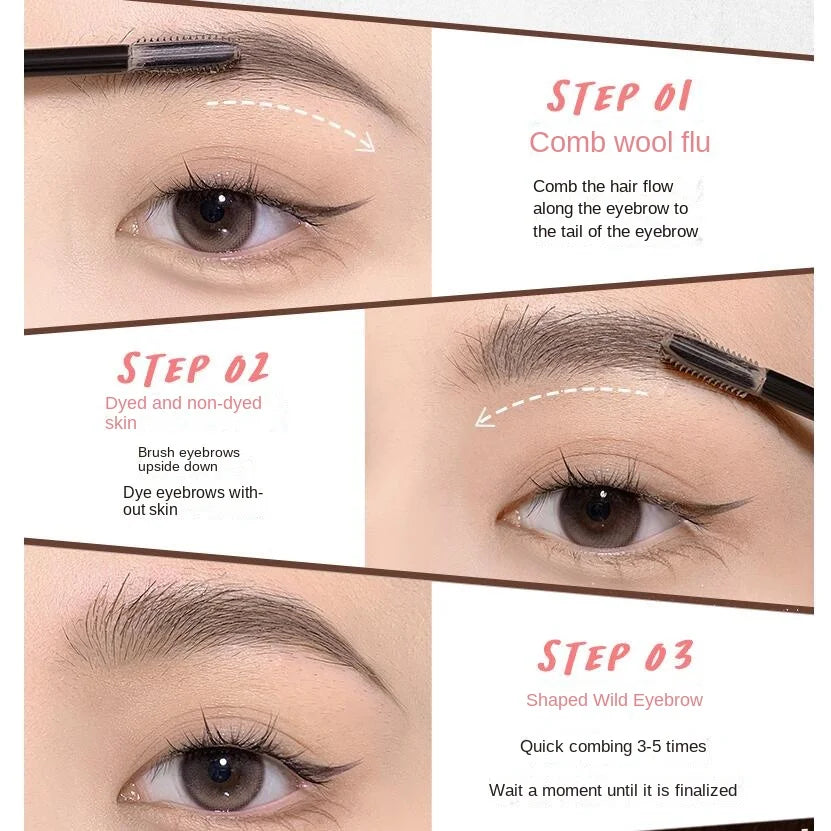 STEP 01
Comb wool flu

Comb the hair flow along the eyebrow to the tail of the eyebrow

STEP 02
Dyed and non-dyed skin

Brush eyebrows upside down

Dye eyebrows without skin

STEP 03
Shaped Wild Eyebrow

Quick combing 3-5 times

Wait a moment until it is finalized