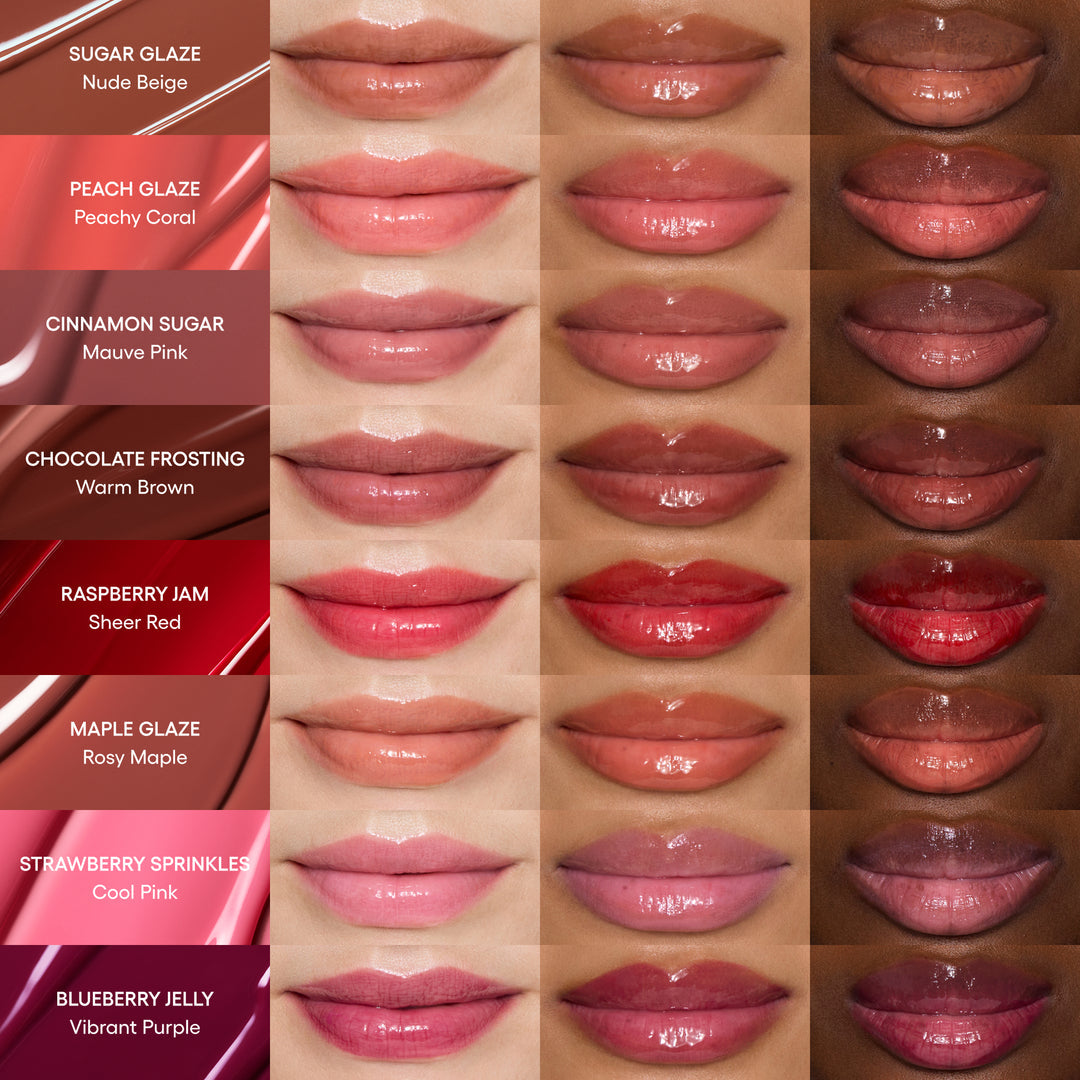 SUGAR GLAZE
Nude Beige

PEACH GLAZE
Peachy Coral

CINNAMON SUGAR
Mauve Pink

CHOCOLATE FROSTING
Warm Brown

RASPBERRY JAM
Sheer Red

MAPLE GLAZE
Rosy Maple

STRAWBERRY SPRINKLES
Cool Pink

BLUEBERRY JELLY
Vibrant Purple